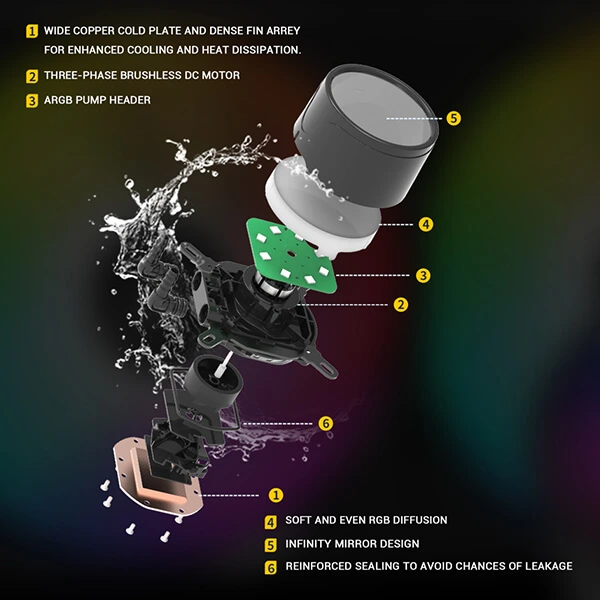 1 WIDE COPPER COLD PLATE AND DENSE FIN ARREY FOR ENHANCED COOLING AND HEAT DISSIPATION.

2 THREE-PHASE BRUSHLESS DC MOTOR

3 ARGB PUMP HEADER

5

4

3

2

6

1

4 SOFT AND EVEN RGB DIFFUSION

5 INFINITY MIRROR DESIGN

6 REINFORCED SEALING TO AVOID CHANCES OF LEAKAGE